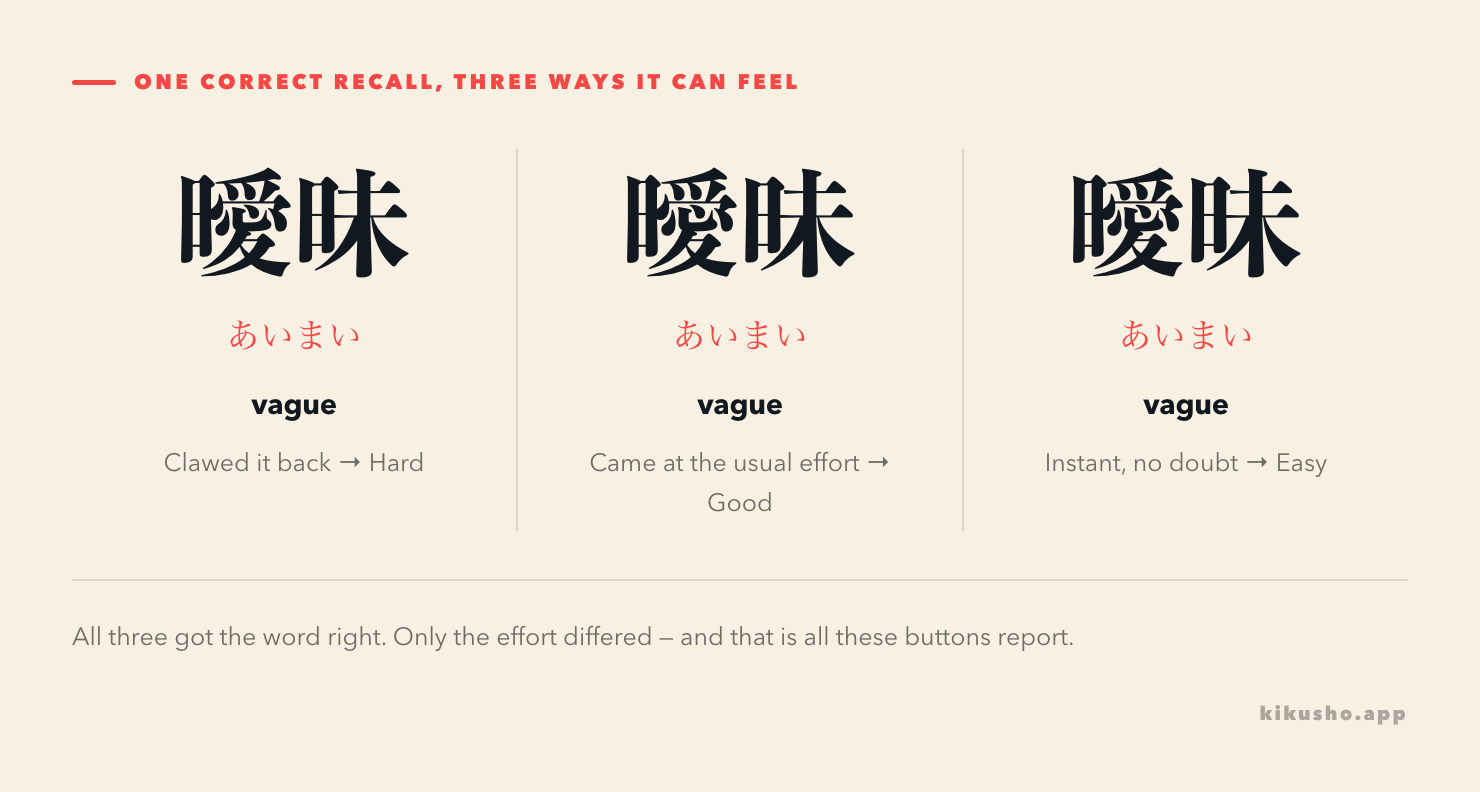 ONE CORRECT RECALL, THREE WAYS IT CAN FEEL

曖昧
あいまい
vague
Clawed it back → Hard

曖昧
あいまい
vague
Came at the usual effort → Good

曖昧
あいまい
vague
Instant, no doubt → Easy

All three got the word right. Only the effort differed — and that is all these buttons report.

kikusho.app