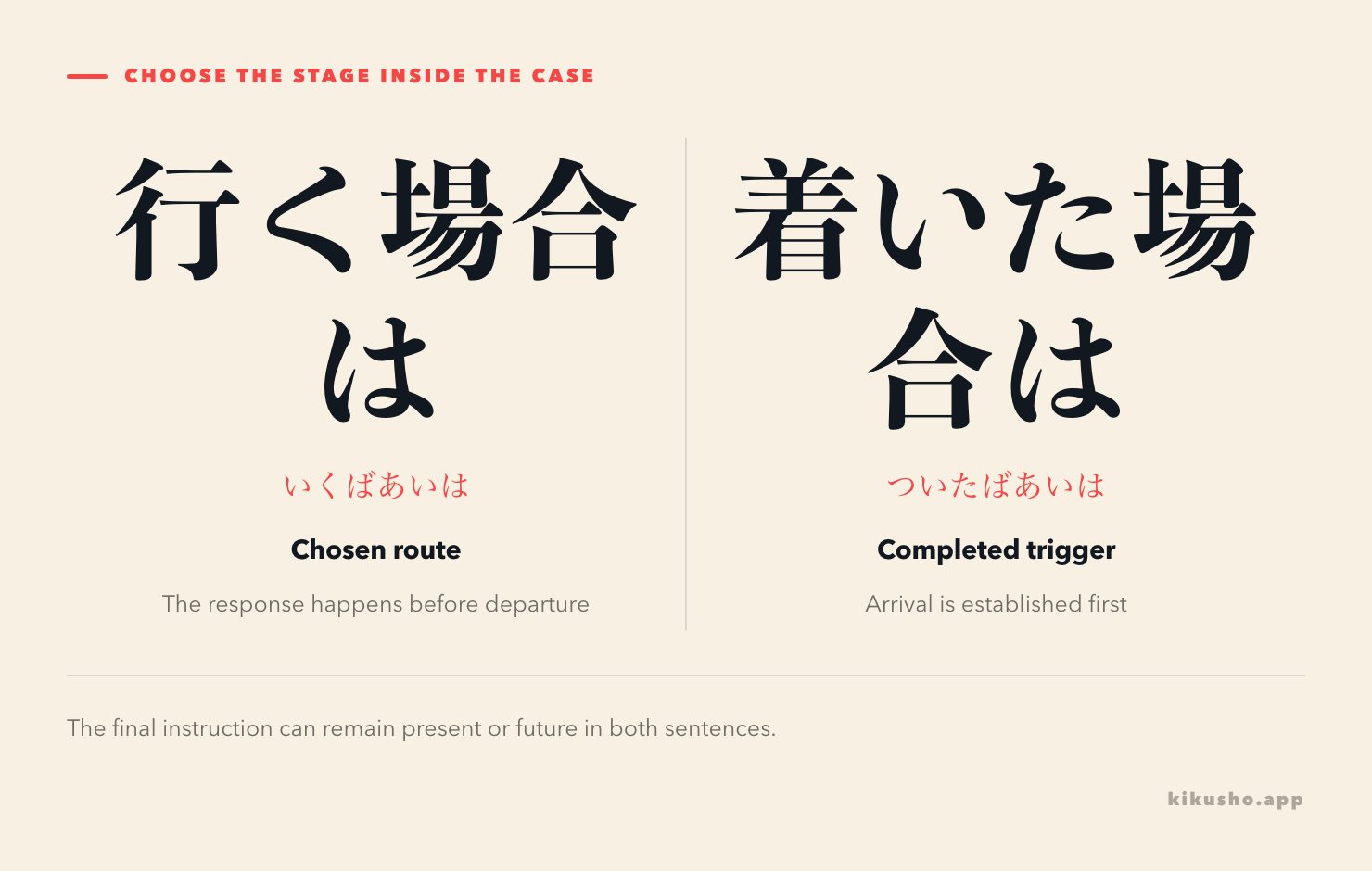 CHOOSE THE STAGE INSIDE THE CASE

行く場合は

いくばあいは

Chosen route

The response happens before departure

着いた場合は

ついたばあいは

Completed trigger

Arrival is established first

The final instruction can remain present or future in both sentences.

kikusho.app