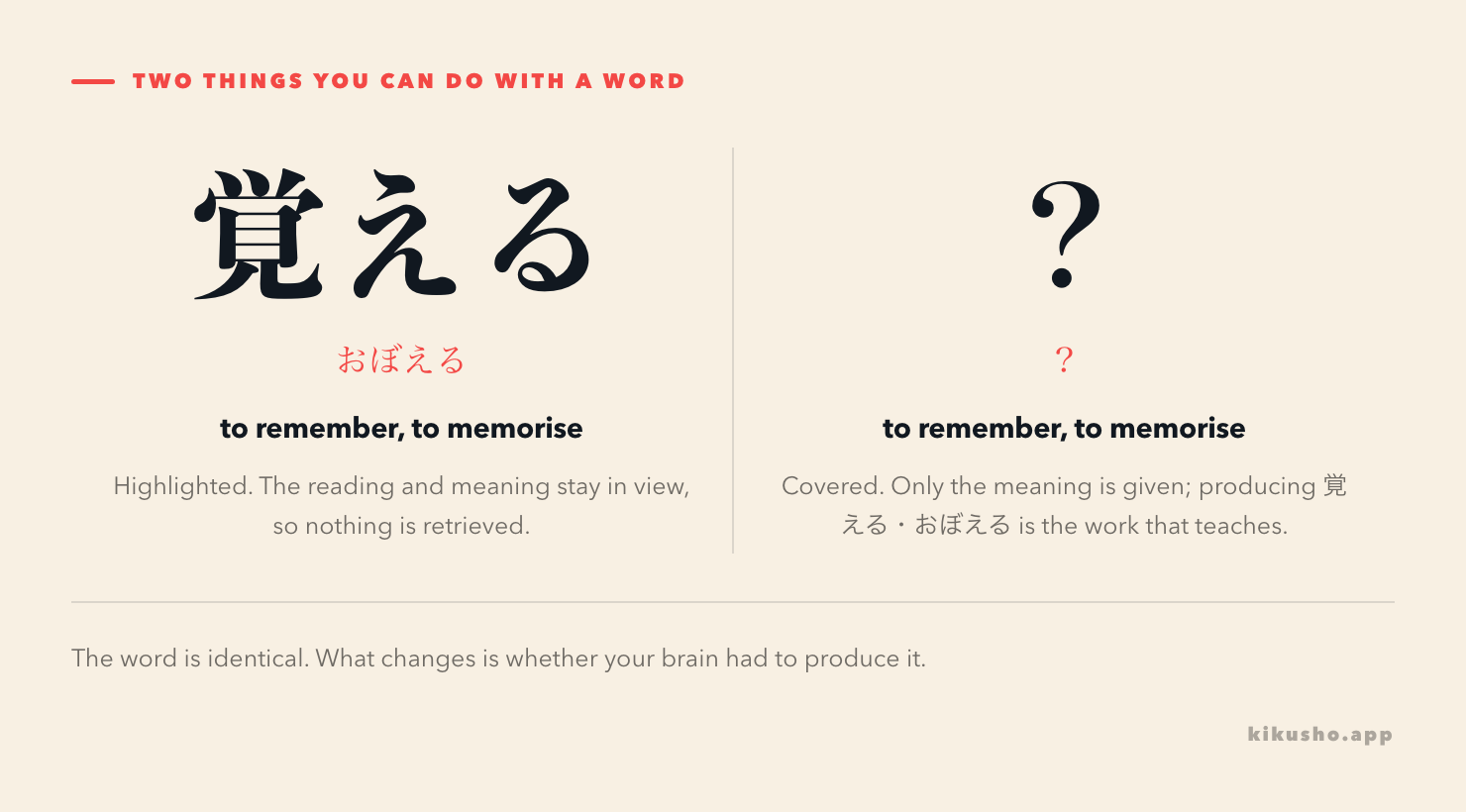 TWO THINGS YOU CAN DO WITH A WORD

覚える

おぼえる

to remember, to memorise

Highlighted. The reading and meaning stay in view, so nothing is retrieved.

?

?

to remember, to memorise

Covered. Only the meaning is given; producing 覚える・おぼえる is the work that teaches.

The word is identical. What changes is whether your brain had to produce it.

kikusho.app