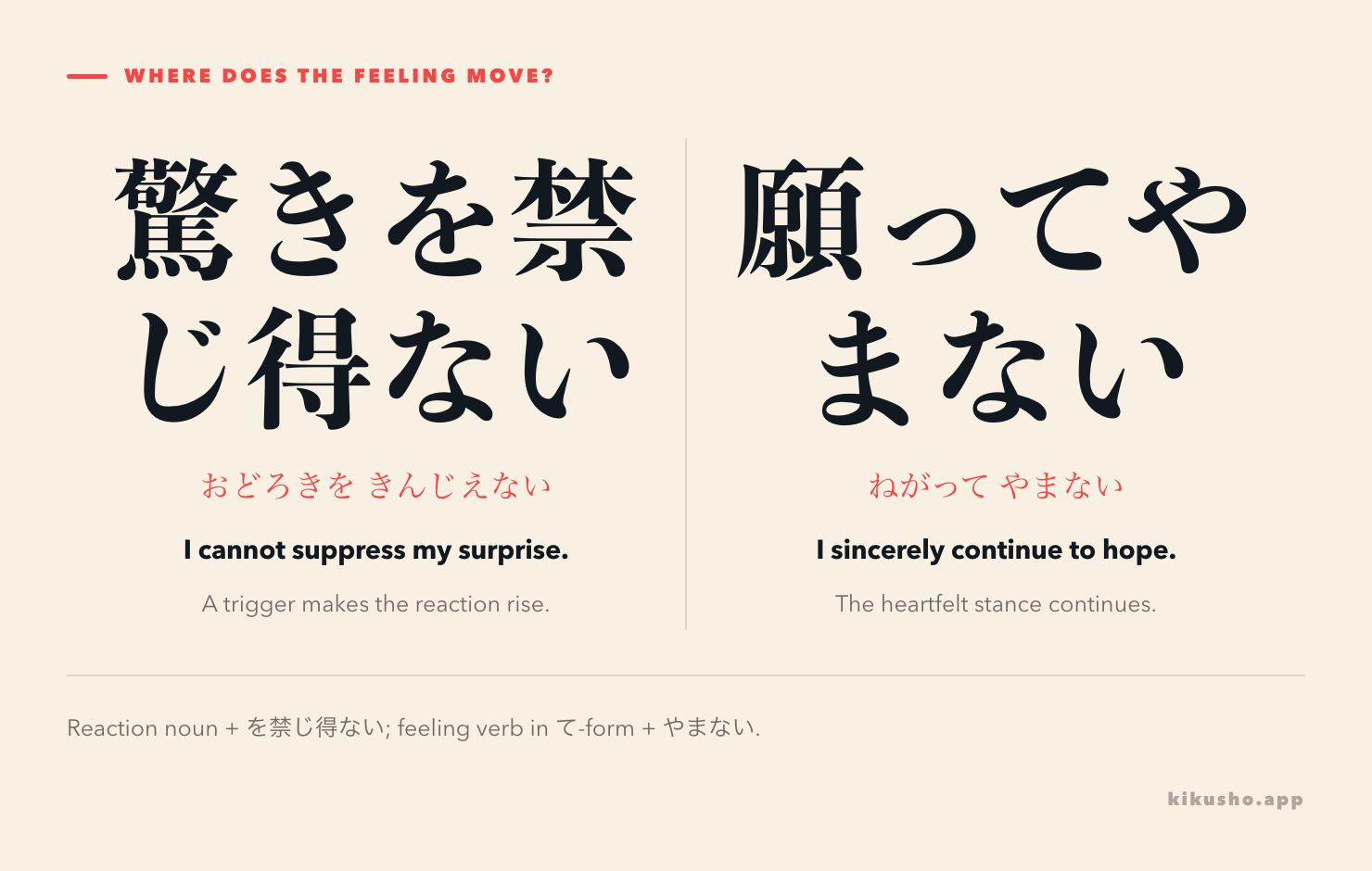 WHERE DOES THE FEELING MOVE?

驚きを禁じ得ない

おどろきを きんじえない

I cannot suppress my surprise.

A trigger makes the reaction rise.

願ってやまない

ねがって やまない

I sincerely continue to hope.

The heartfelt stance continues.

Reaction noun + を禁じ得ない; feeling verb in て-form + やまない.

kikusho.app