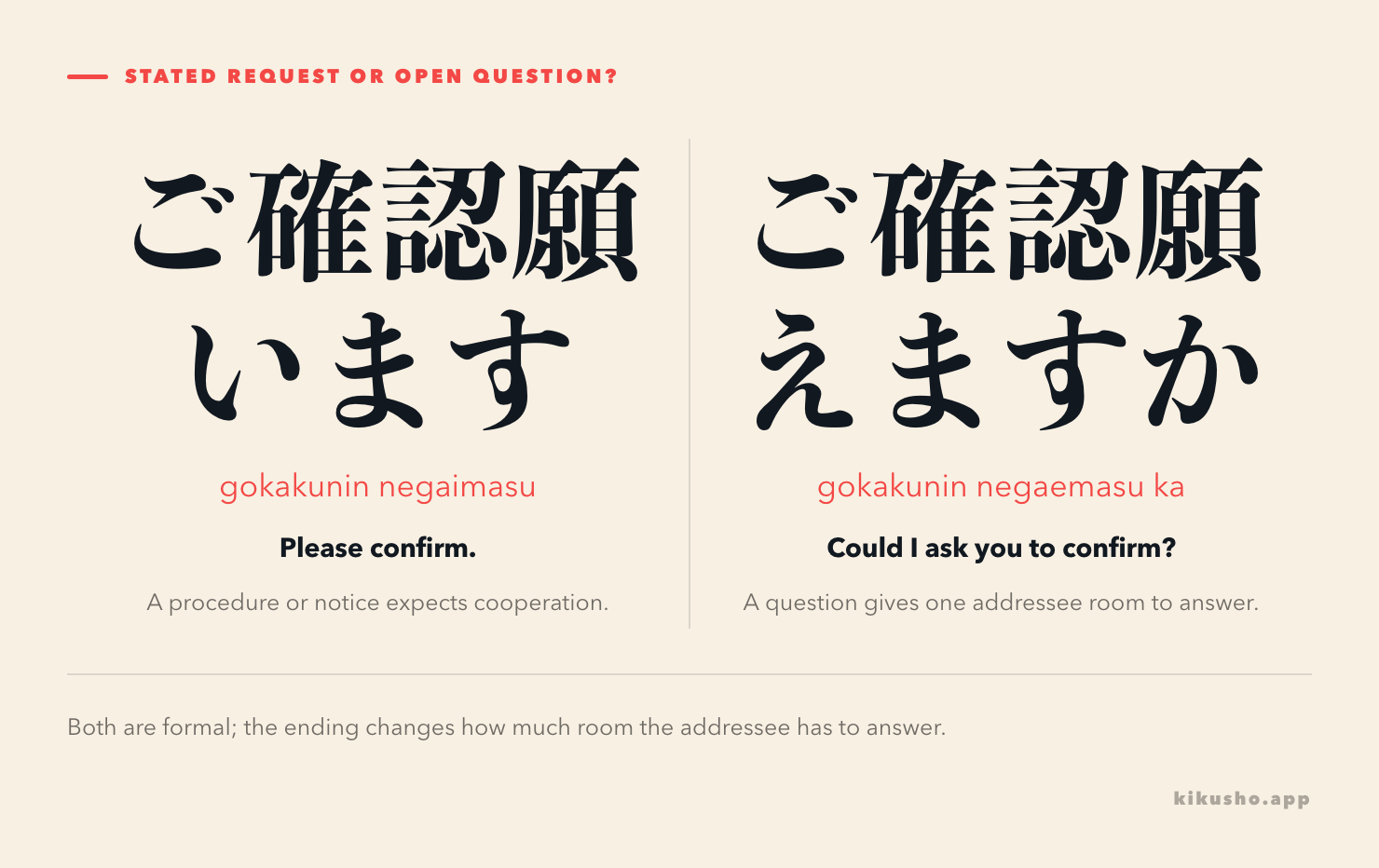 STATED REQUEST OR OPEN QUESTION?

ご確認願います

gokakunin negaimasu

Please confirm.

A procedure or notice expects cooperation.

ご確認願えますか

gokakunin negaemasu ka

Could I ask you to confirm?

A question gives one addressee room to answer.

Both are formal; the ending changes how much room the addressee has to answer.

kikusho.app